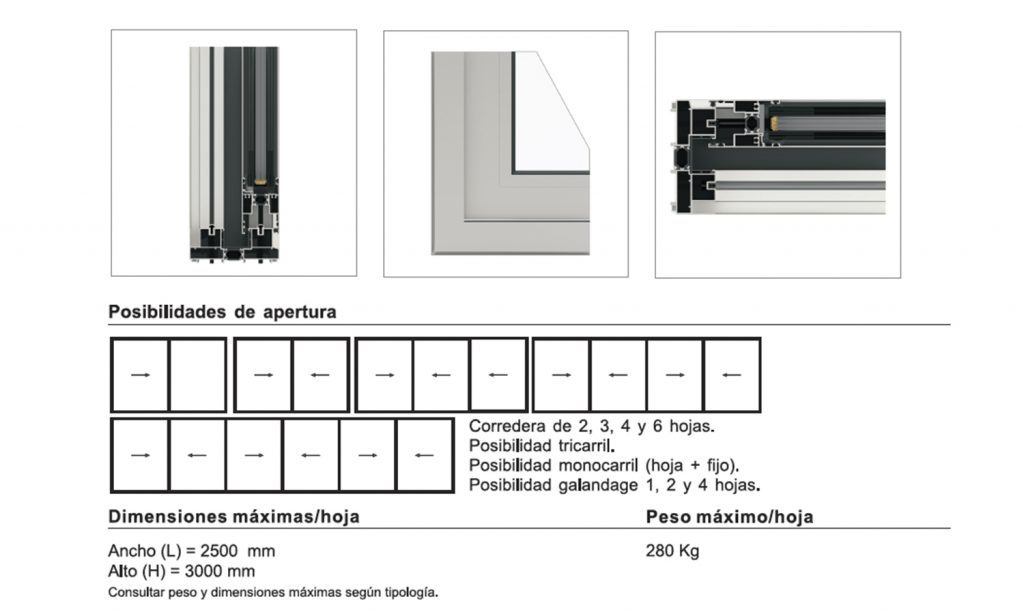 Posibilidades de apertura

Corredera de 2, 3, 4 y 6 hojas.
Posibilidad tricarril.
Posibilidad monocarril (hoja + fijo).
Posibilidad galandage 1, 2 y 4 hojas.

Dimensiones máximas/hoja

Ancho (L) = 2500 mm
Alto (H) = 3000 mm
Consultar peso y dimensiones máximas según tipología.

Peso máximo/hoja

280 Kg